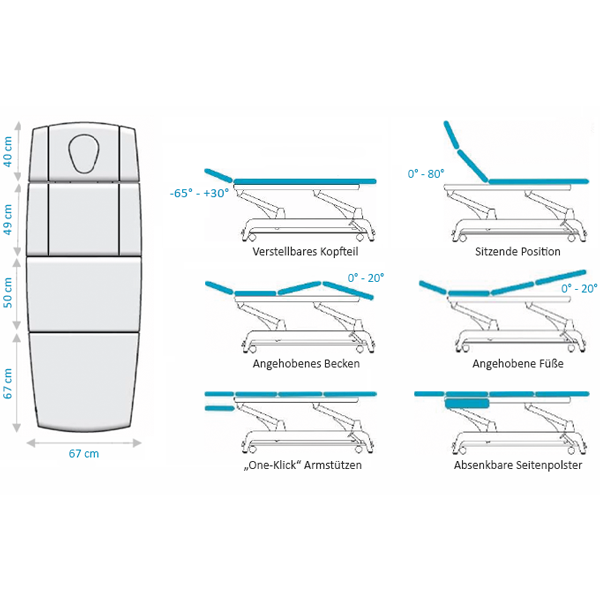 40 cm
49 cm
50 cm
67 cm
67 cm

-65° - +30°
Verstellbares Kopfteil

0° - 80°
Sitzende Position

0° - 20°
Angehobenes Becken

0° - 20°
Angehobene Füße

„One-Klick“ Armstützen

Absenkbare Seitenpolster